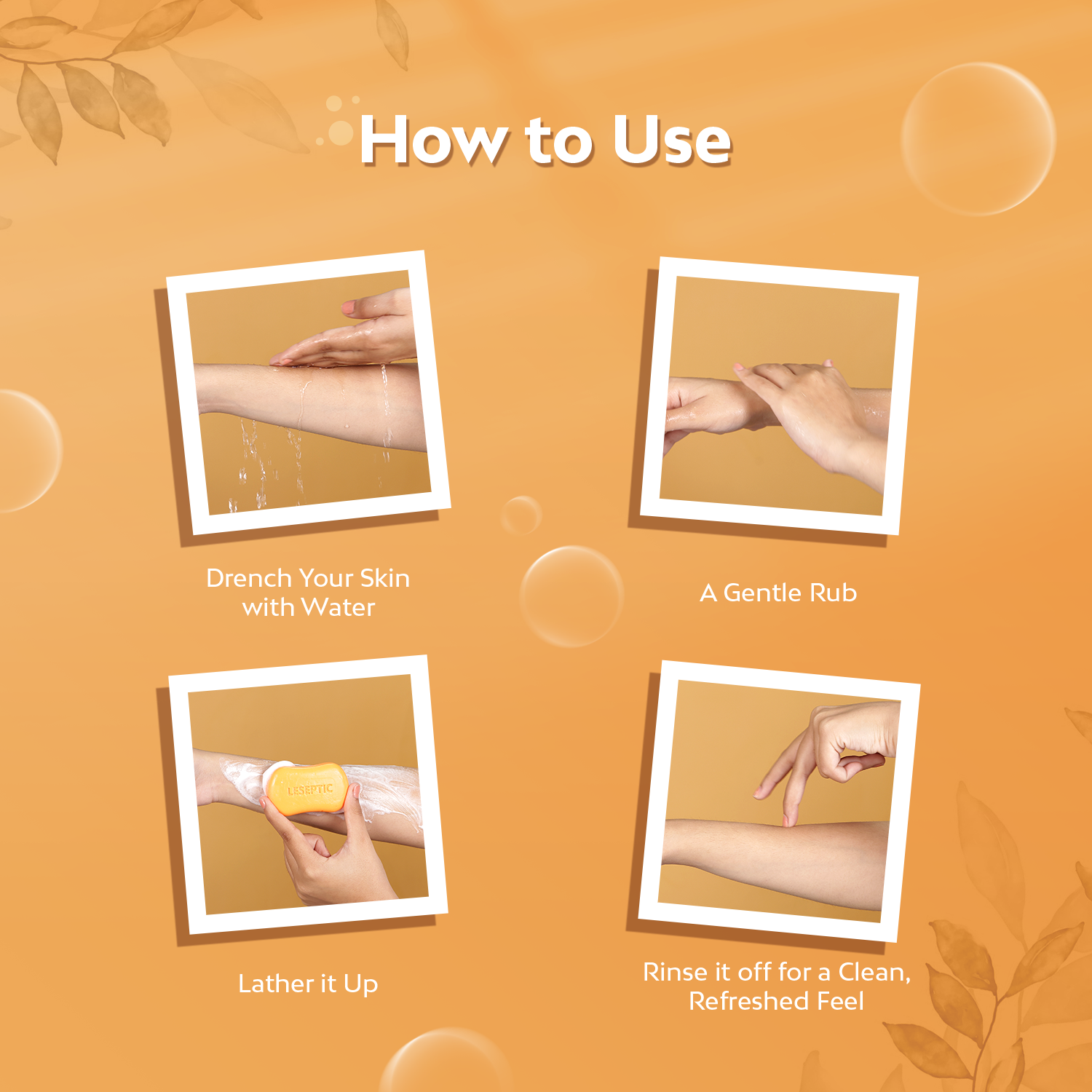 How to Use

Drench Your Skin with Water

A Gentle Rub

LESEPTIC

Lather it Up

Rinse it off for a Clean, Refreshed Feel