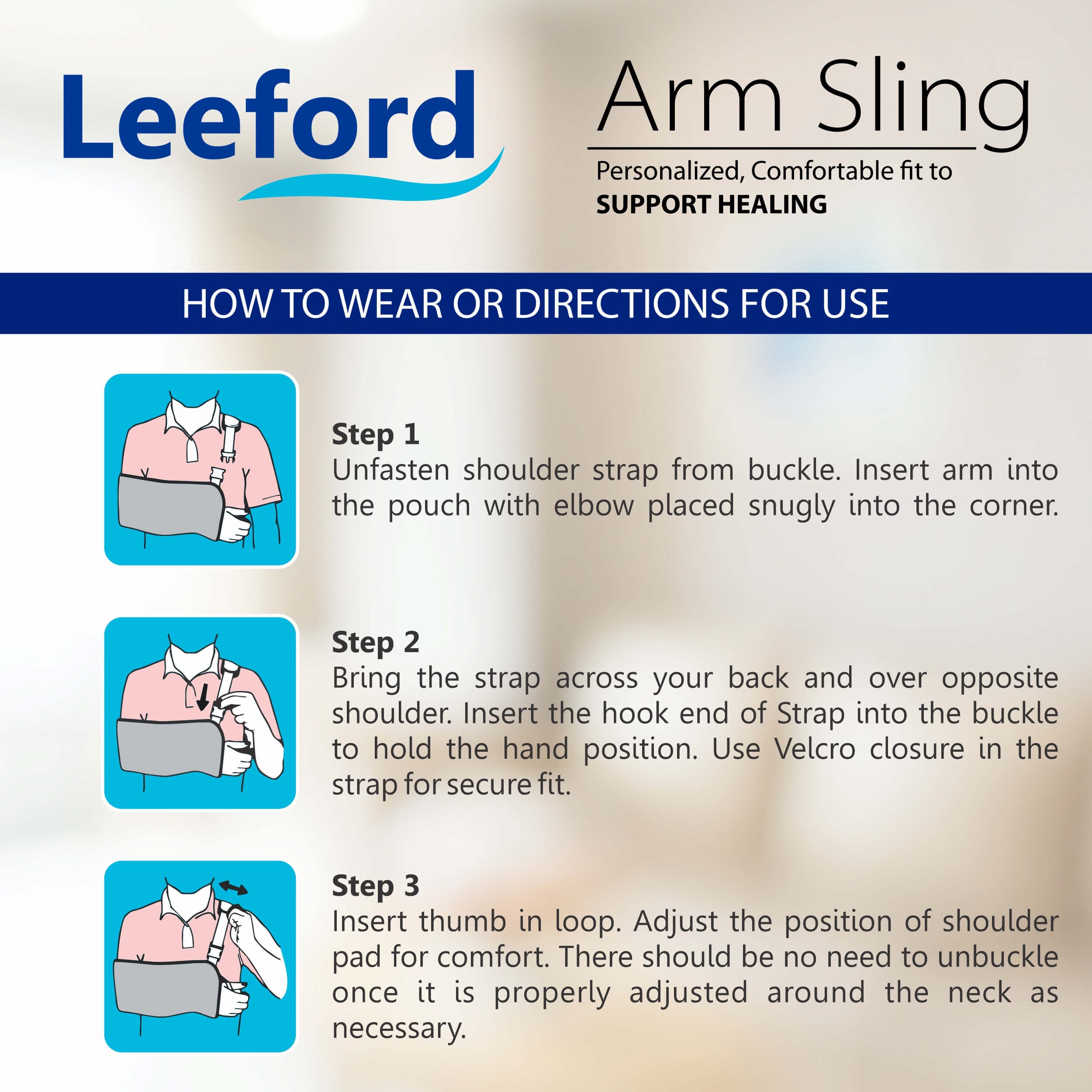 Leeford

Arm Sling

Personalized, Comfortable fit to
SUPPORT HEALING

HOW TO WEAR OR DIRECTIONS FOR USE

Step 1
Unfasten shoulder strap from buckle. Insert arm into the pouch with elbow placed snugly into the corner.

Step 2
Bring the strap across your back and over opposite shoulder. Insert the hook end of Strap into the buckle to hold the hand position. Use Velcro closure in the strap for secure fit.

Step 3
Insert thumb in loop. Adjust the position of shoulder pad for comfort. There should be no need to unbuckle once it is properly adjusted around the neck as necessary.