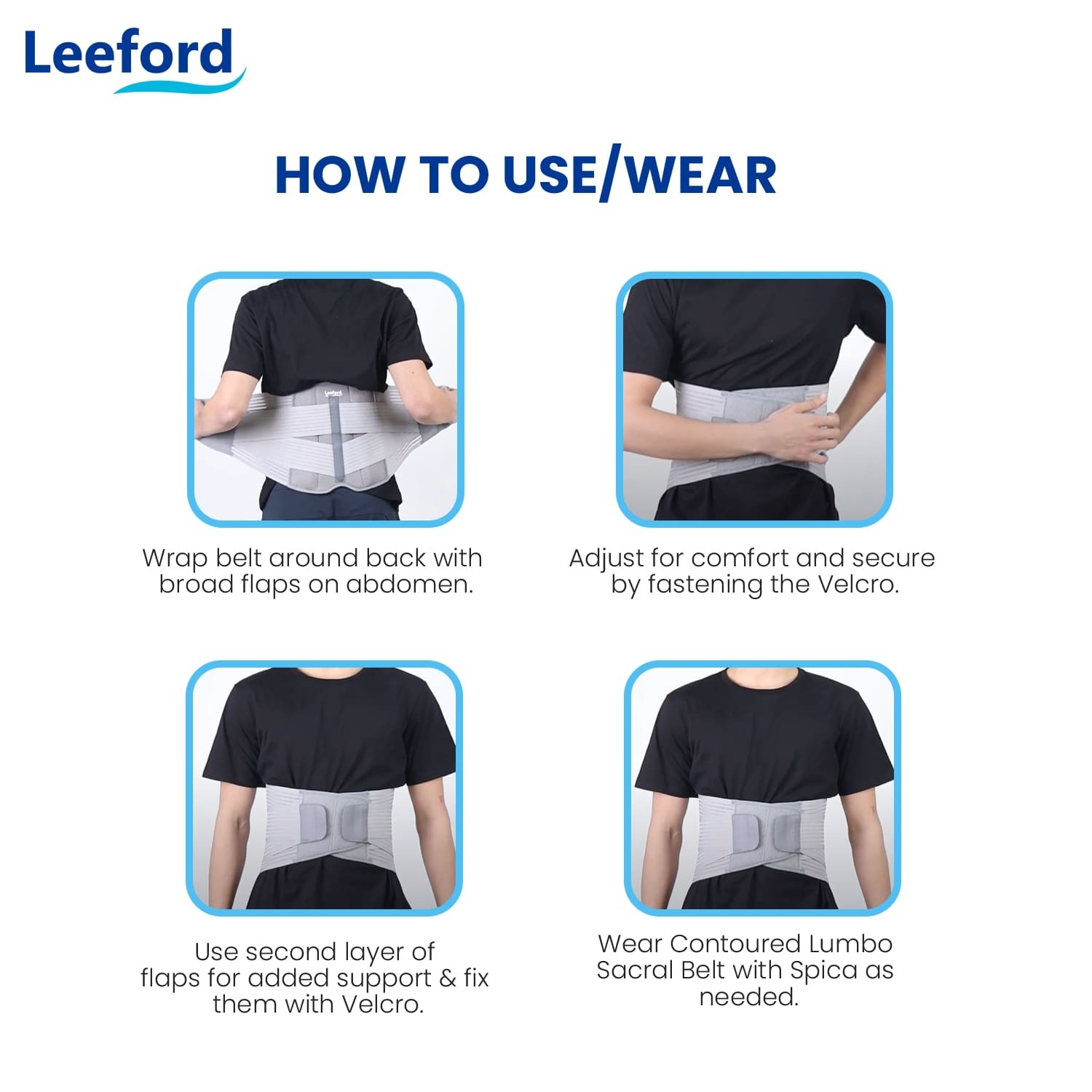 Leeford

HOW TO USE/WEAR

Leeford

Wrap belt around back with broad flaps on abdomen.

Adjust for comfort and secure by fastening the Velcro.

Use second layer of flaps for added support & fix them with Velcro.

Wear Contoured Lumbo Sacral Belt with Spica as needed.