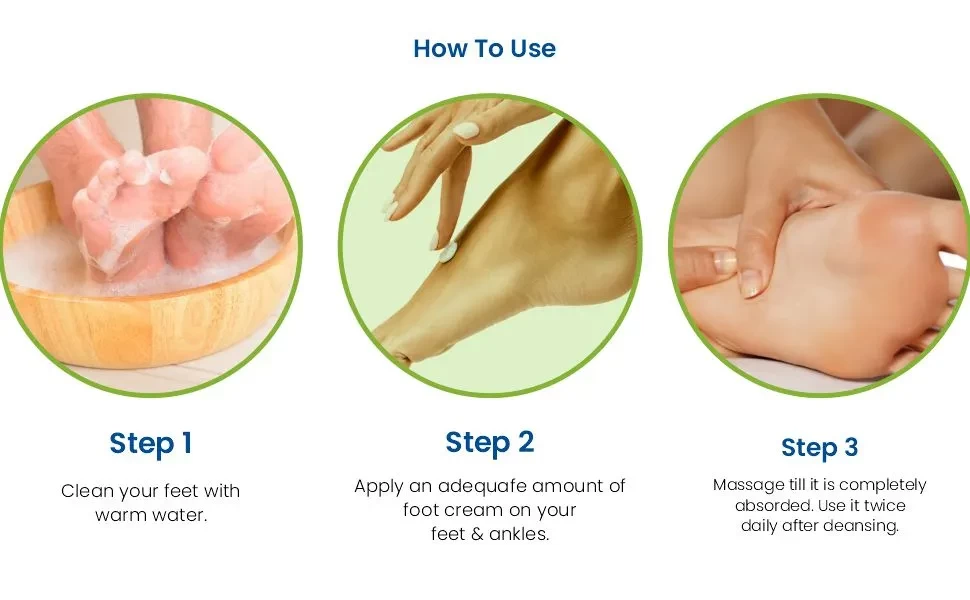 How To Use

Step 1

Clean your feet with warm water.

Step 2

Apply an adequafe amount of foot cream on your feet & ankles.

Step 3

Massage till it is completely absorded. Use it twice daily after deansing.