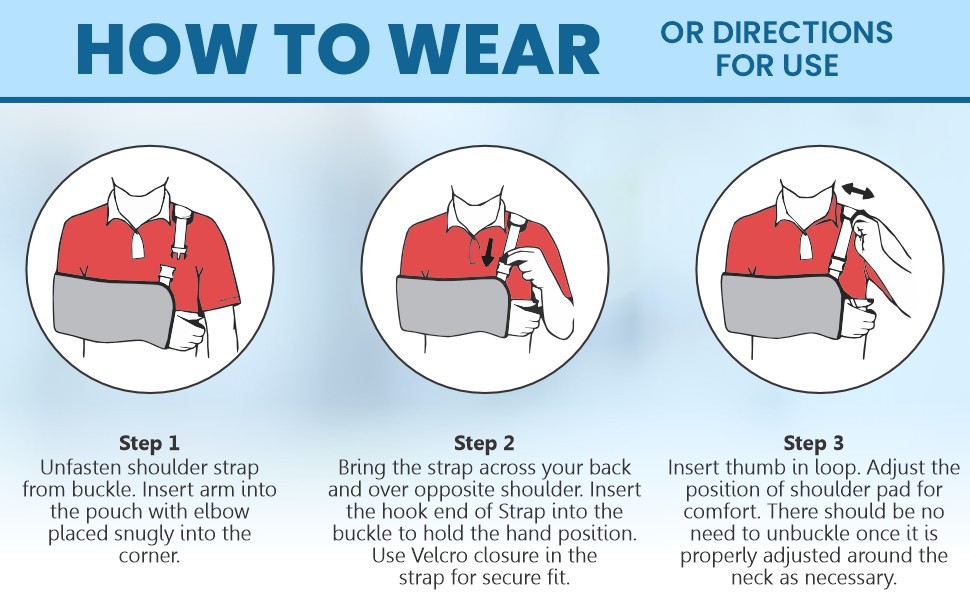 HOW TO WEAR

OR DIRECTIONS FOR USE

Step 1
Unfasten shoulder strap from buckle. Insert arm into the pouch with elbow placed snugly into the corner.

Step 2
Bring the strap across your back and over opposite shoulder. Insert the hook end of Strap into the buckle to hold the hand position. Use Velcro closure in the strap for secure fit.

Step 3
Insert thumb in loop. Adjust the position of shoulder pad for comfort. There should be no need to unbuckle once it is properly adjusted around the neck as necessary.