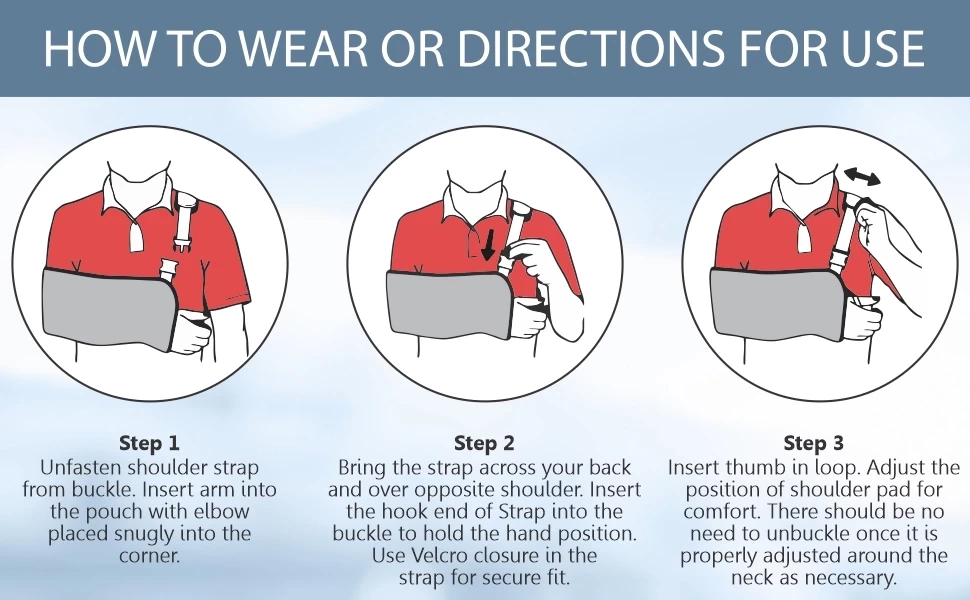 HOW TO WEAR OR DIRECTIONS FOR USE

Step 1
Unfasten shoulder strap from buckle. Insert arm into the pouch with elbow placed snugly into the corner.

Step 2
Bring the strap across your back and over opposite shoulder. Insert the hook end of Strap into the buckle to hold the hand position. Use Velcro closure in the strap for secure fit.

Step 3
Insert thumb in loop. Adjust the position of shoulder pad for comfort. There should be no need to unbuckle once it is properly adjusted around the neck as necessary.